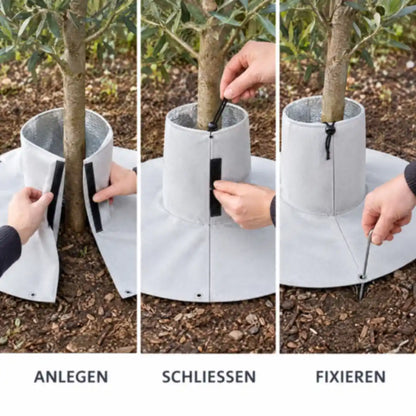 ANLEGEN

SCHLIESSEN

FIXIEREN