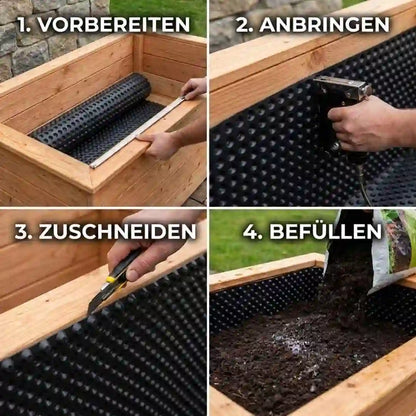 1. VORBEREITEN

2. ANBRINGEN

3. ZUSCHNEIDEN

4. BEFÜLLEN