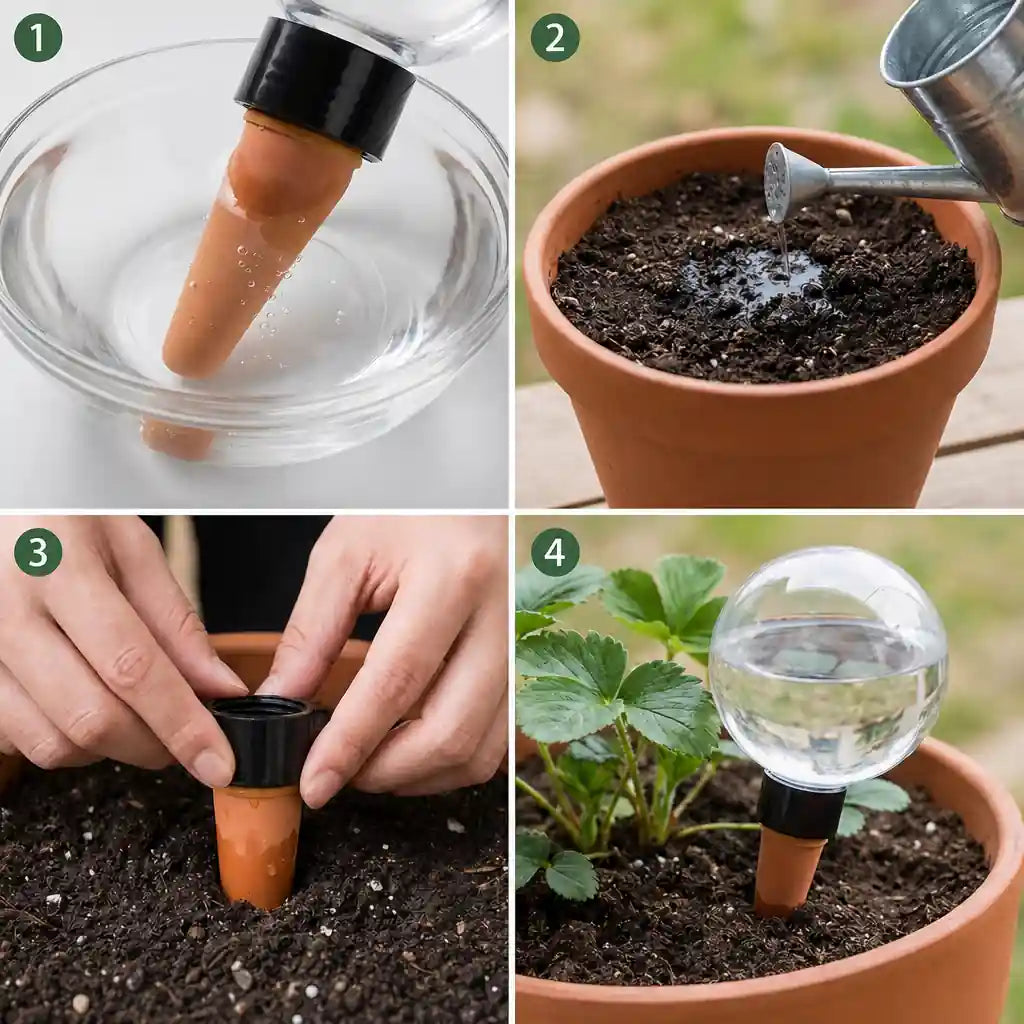 1

2

3

4