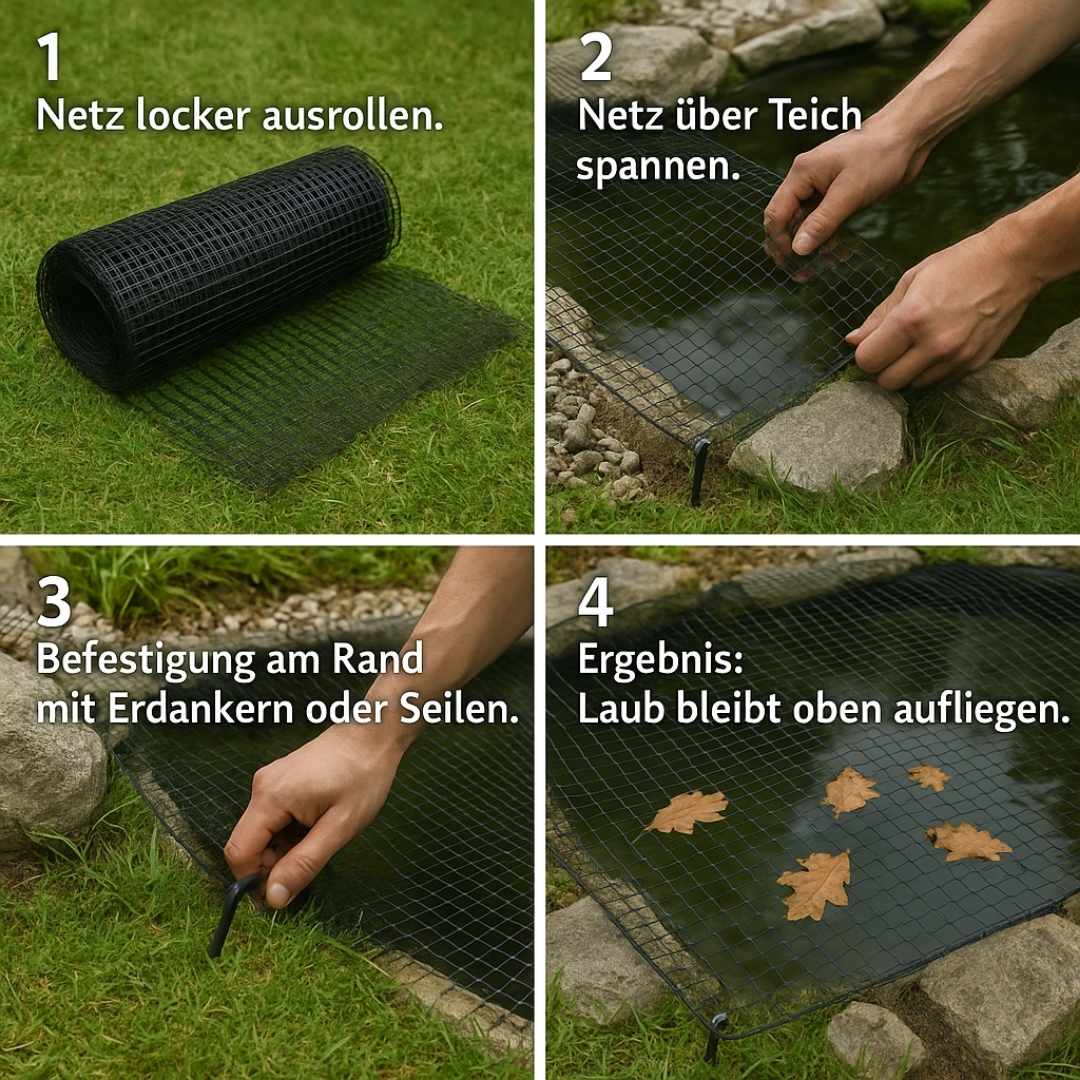 1
Netz locker ausrollen.

2
Netz über Teich spannen.

3
Befestigung am Rand mit Erdankern oder Seilen.

4
Ergebnis:
Laub bleibt oben aufliegen.