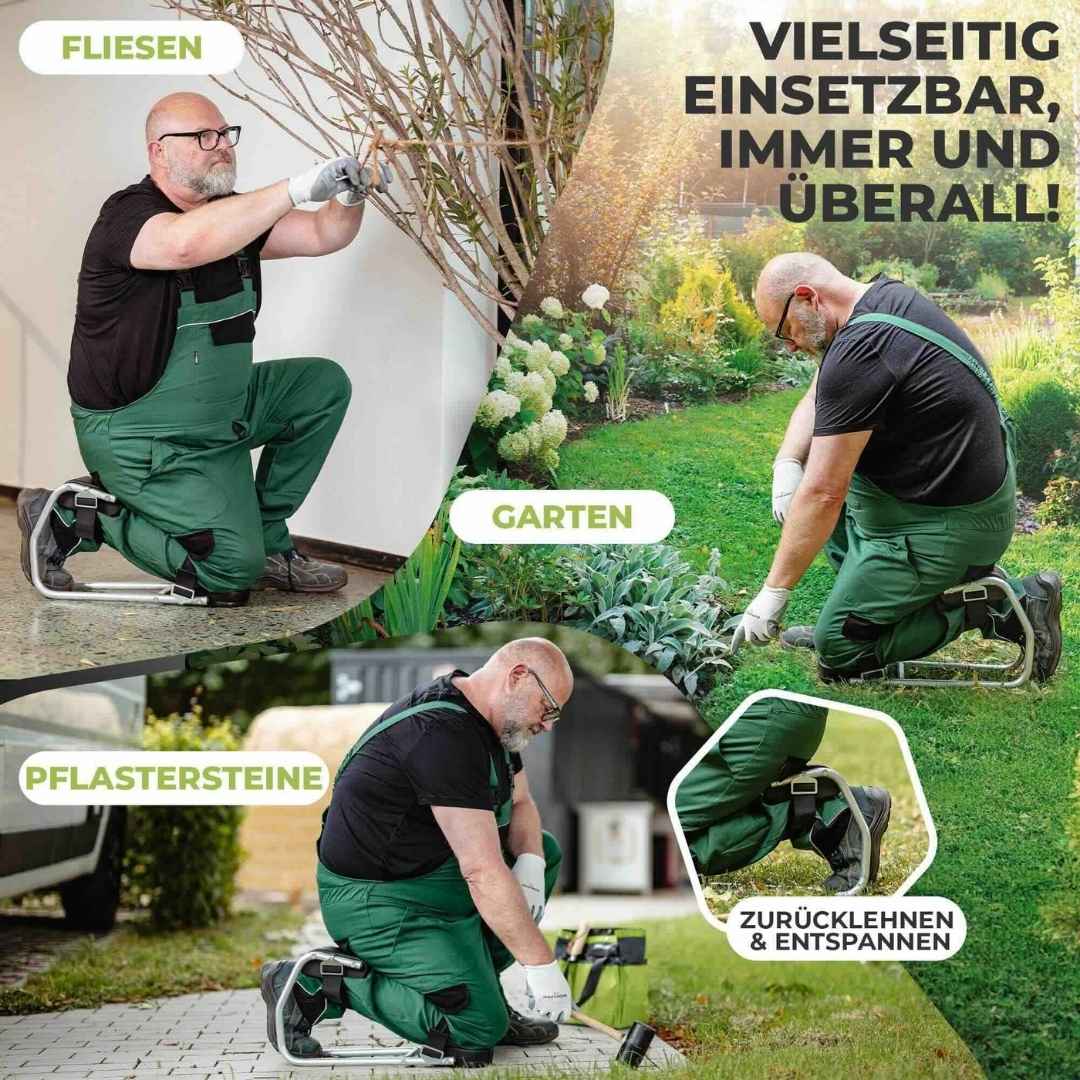 FLIESEN

VIELSEITIG EINSETZBAR, IMMER UND ÜBERALL!

GARTEN

PFLASTERSTEINE

ZURÜCKLEHNEN & ENTSPANNEN